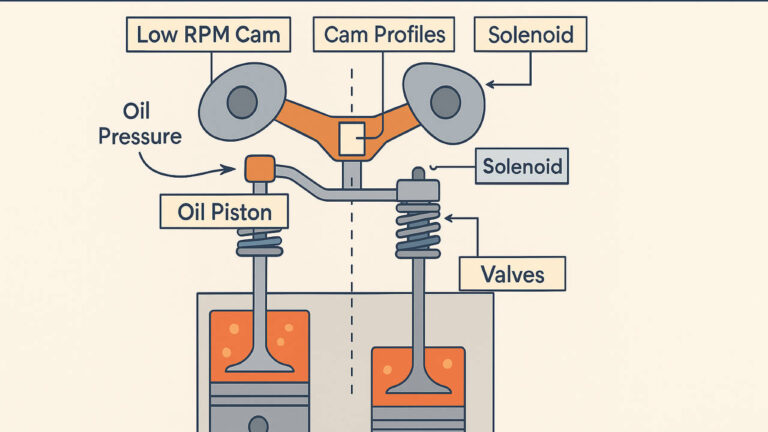 Low RPM Cam
Cam Profiles
Solenoid
Oil Pressure
Solenoid
Oil Piston
Valves