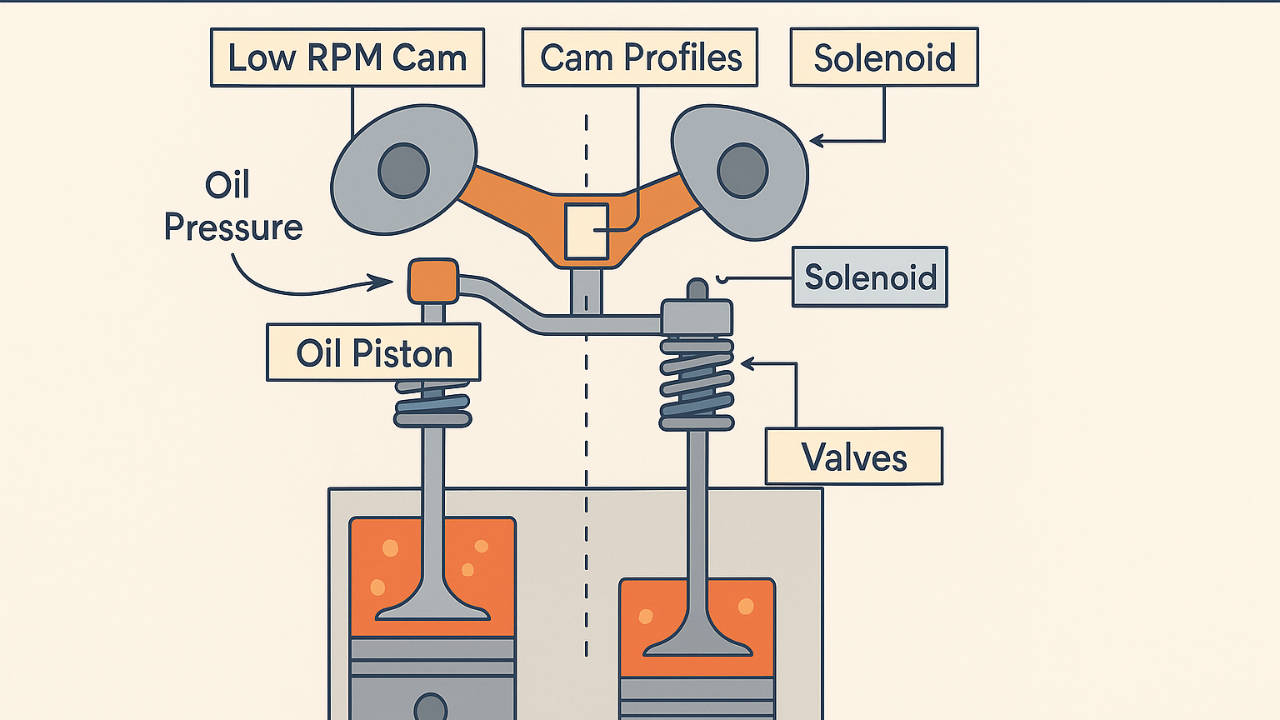 Low RPM Cam
Cam Profiles
Solenoid
Oil Pressure
Solenoid
Oil Piston
Valves